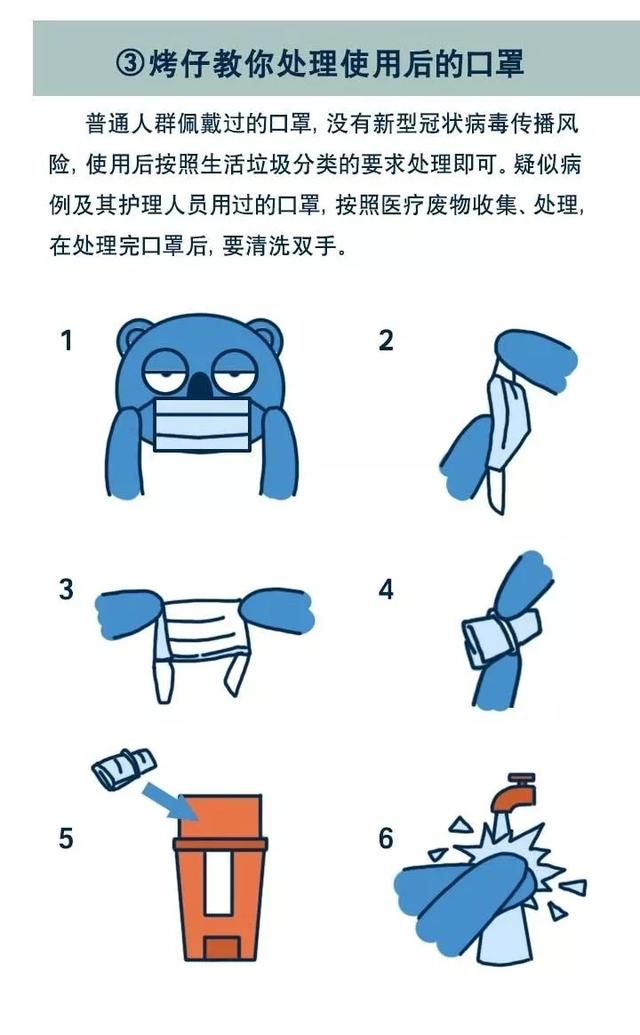 ③烤仔教你处理使用后的口罩

普通人群佩戴过的口罩，没有新型冠状病毒传播风险，使用后按照生活垃圾分类的要求处理即可。疑似病例及其护理人员用过的口罩，按照医疗废物收集、处理，在处理完口罩后，要清洗双手。

1

2

3

4

5

6