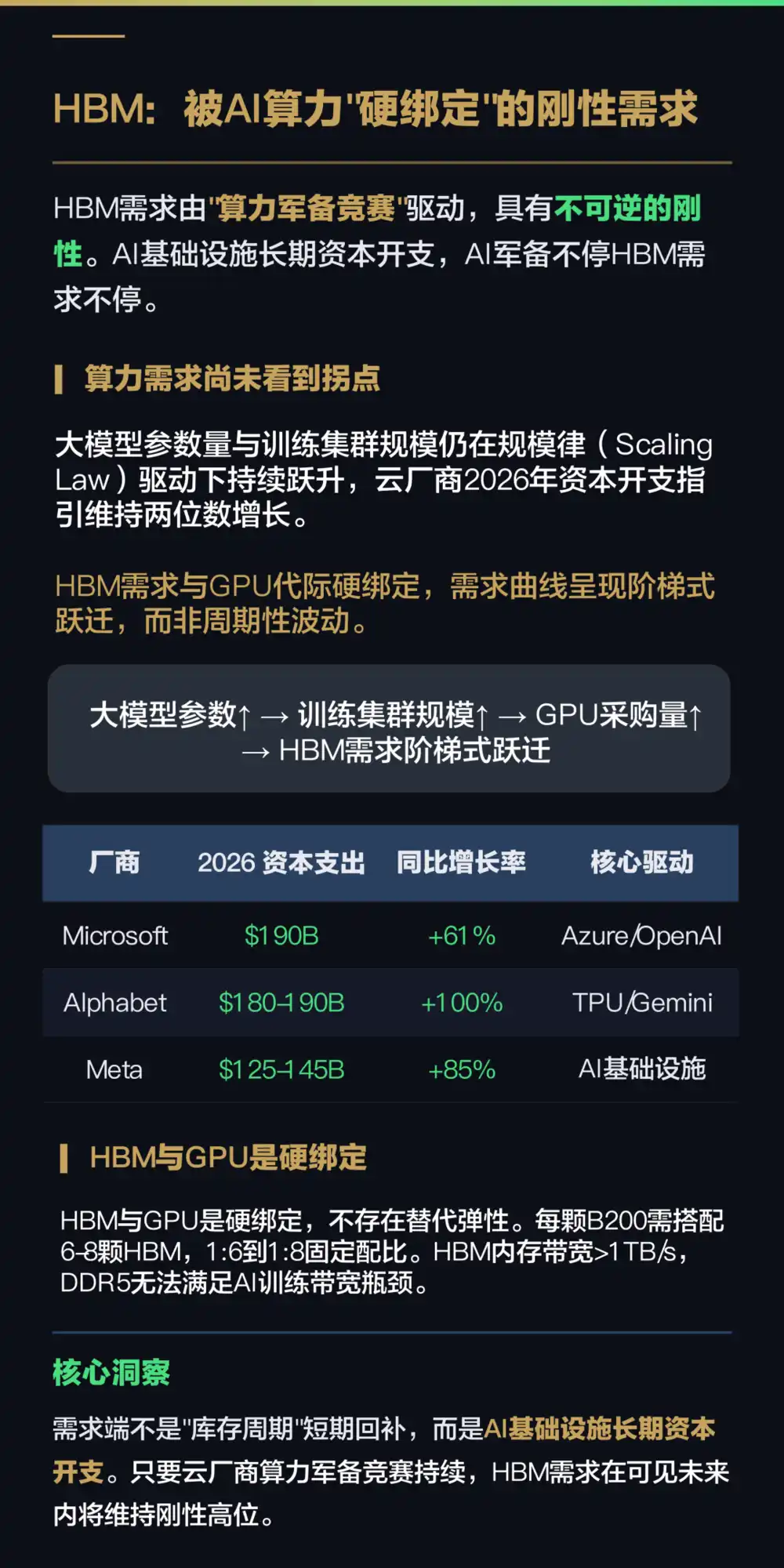 HBM：被AI算力"硬绑定"的刚性需求

HBM需求由"算力军备竞赛"驱动，具有不可逆的刚性。AI基础设施长期资本开支，AI军备不停HBM需求不停。

算力需求尚未看到拐点

大模型参数量与训练集群规模仍在规模律（Scaling Law）驱动下持续跃升，云厂商2026年资本开支指引维持两位数增长。

HBM需求与GPU代际硬绑定，需求曲线呈现阶梯式跃迁，而非周期性波动。

大模型参数↑ → 训练集群规模↑ → GPU采购量↑ → HBM需求阶梯式跃迁

| 厂商 | 2026 资本支出 | 同比增长率 | 核心驱动 |
|---|---|---|---|
| Microsoft | $190B | +61% | Azure/OpenAI |
| Alphabet | $180-190B | +100% | TPU/Gemini |
| Meta | $125-145B | +85% | AI基础设施 |

HBM与GPU是硬绑定

HBM与GPU是硬绑定，不存在替代弹性。每颗B200需搭配6-8颗HBM，1:6到1:8固定配比。HBM内存带宽>1TB/s，DDR5无法满足AI训练带宽瓶颈。

核心洞察

需求端不是"库存周期"短期回补，而是AI基础设施长期资本开支。只要云厂商算力军备竞赛持续，HBM需求在可见未来内将维持刚性高位。