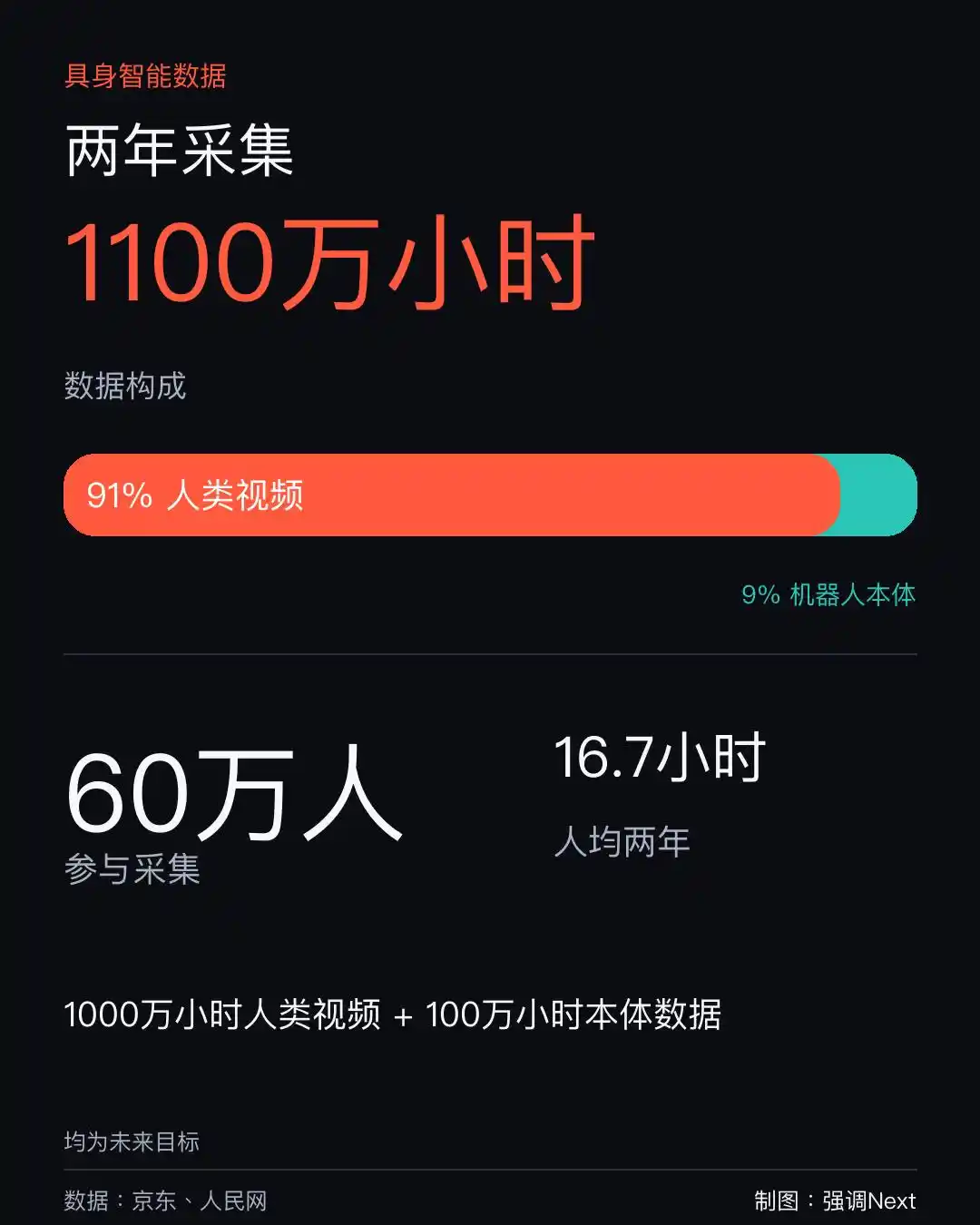 具身智能数据

两年采集

1100万小时

数据构成

91% 人类视频

9% 机器人本体

60万人
参与采集

16.7小时
人均两年

1000万小时人类视频 + 100万小时本体数据

均为未来目标

数据：京东、人民网

制图：强调Next