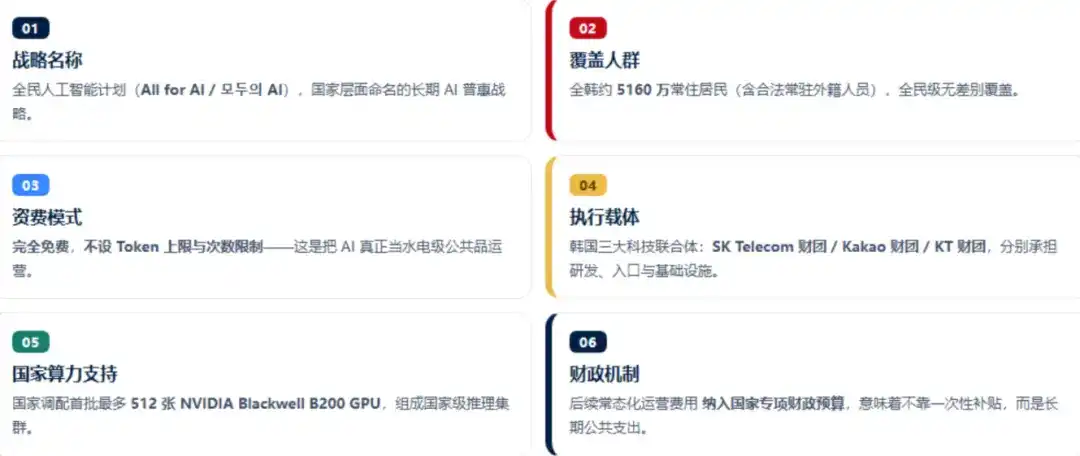 01
战略名称
全民人工智能计划（All for AI / 모두의 AI），国家层面命名的长期 AI 普惠战略。

02
覆盖人群
全韩约 5160 万常住居民（含合法常驻外籍人员），全民级无差别覆盖。

03
资费模式
完全免费，不设 Token 上限与次数限制——这是把 AI 真正当水电级公共品运营。

04
执行载体
韩国三大科技联合体：SK Telecom 财团 / Kakao 财团 / KT 财团，分别承担研发、入口与基础设施。

05
国家算力支持
国家调配首批最多 512 张 NVIDIA Blackwell B200 GPU，组成国家级推理集群。

06
财政机制
后续常态化运营费用 纳入国家专项财政预算，意味着不靠一次性补贴，而是长期公共支出。